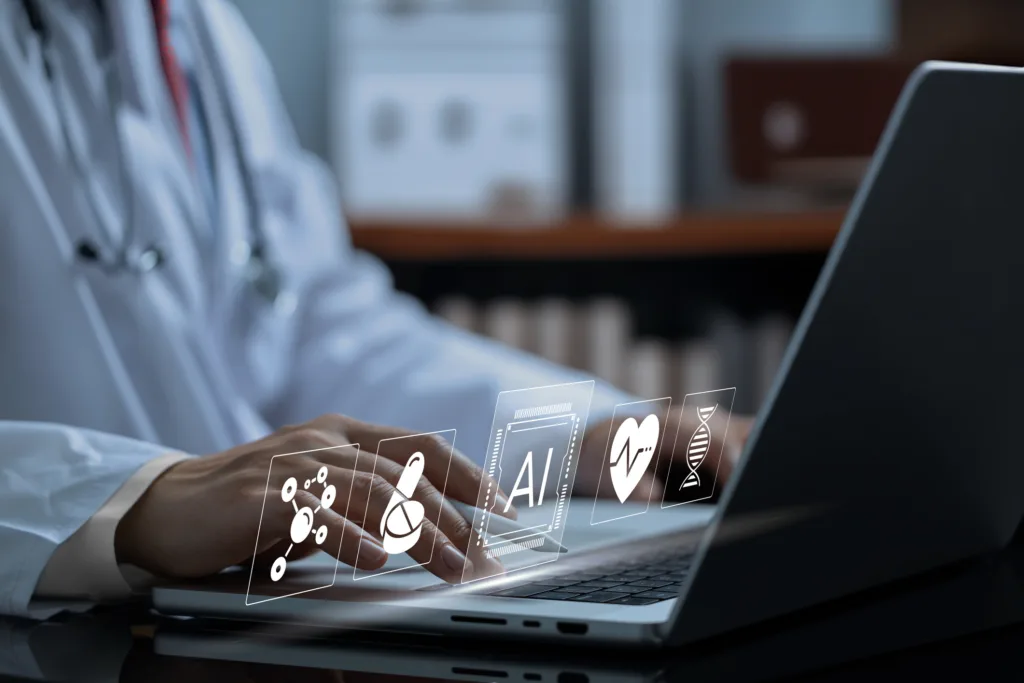 AI